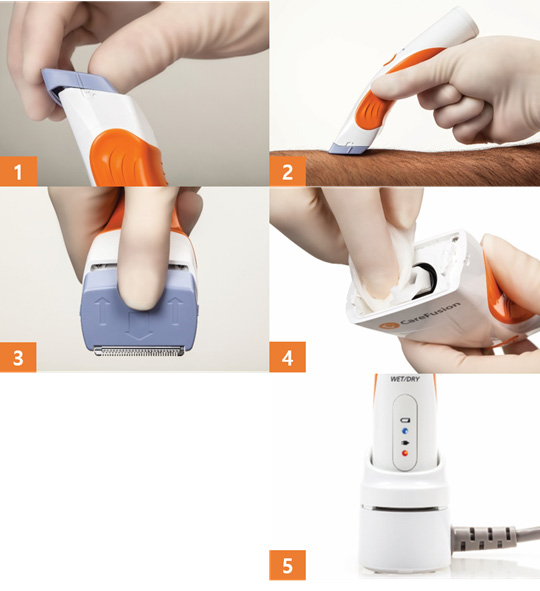 1

2

3

4

CareFusion

WET/DRY

5